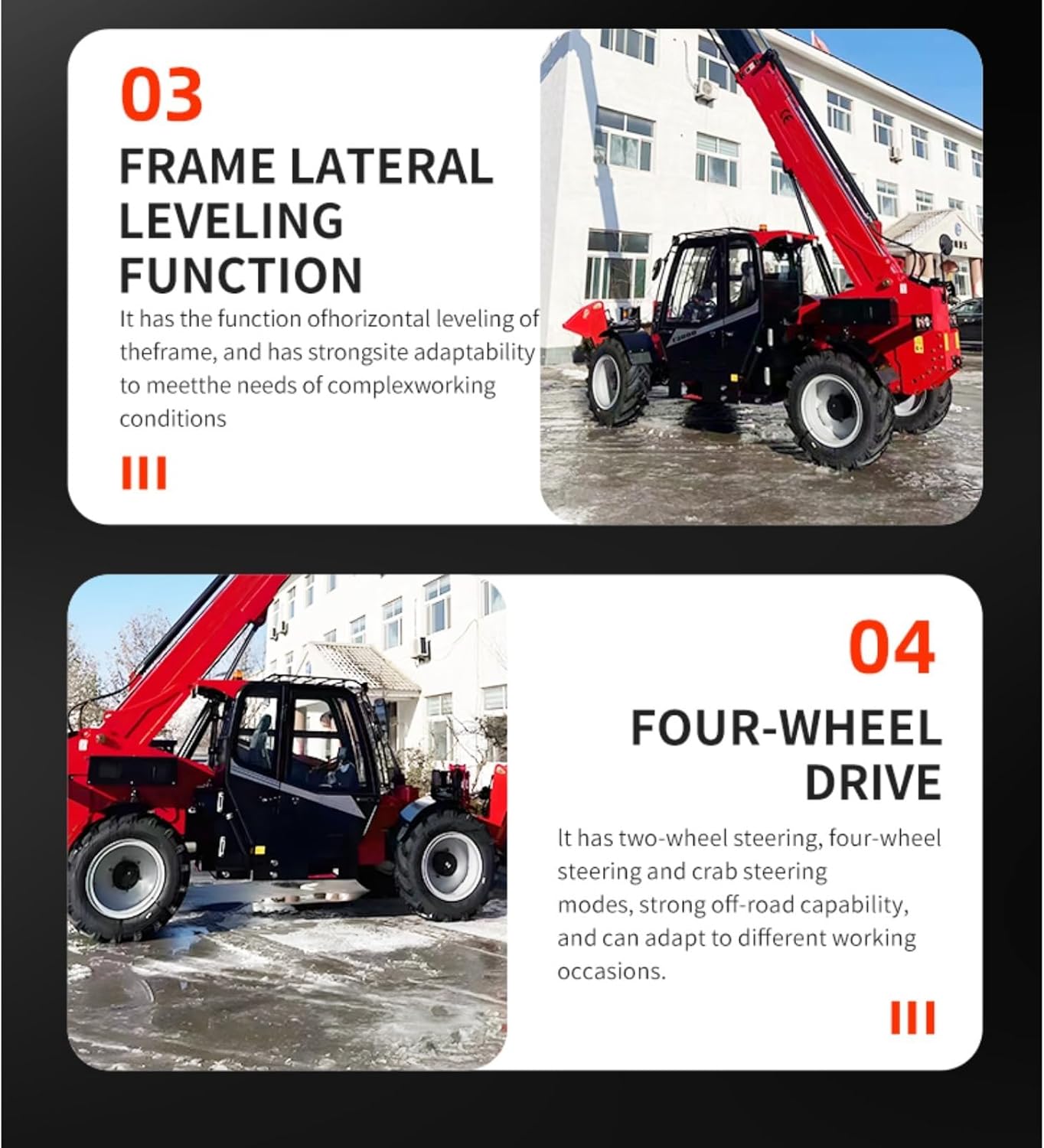 03

FRAME LATERAL LEVELING FUNCTION

It has the function ofhorizontal leveling of theframe, and has strongsite adaptability to meetthe needs of complexworking conditions

04

FOUR-WHEEL DRIVE

It has two-wheel steering, four-wheel steering and crab steering modes, strong off-road capability, and can adapt to different working occasions.